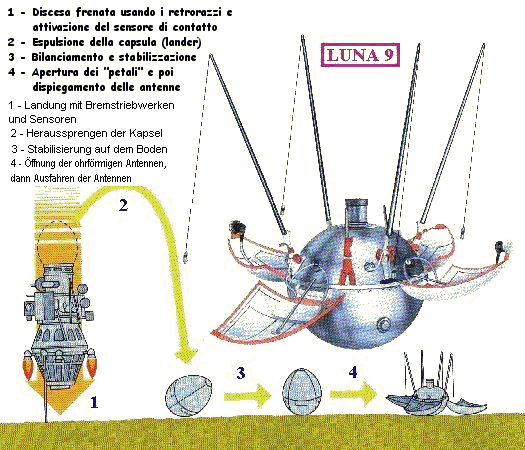 1 - Discesa frenata usando i retrorazzi e attivazione del sensore di contatto
2 - Espulsione della capsula (lander)
3 - Bilanciamento e stabilizzazione
4 - Apertura dei "petali" e poi dispiegamento delle antenne

1 - Landung mit Bremstriebwerken und Sensoren
2 - Heraussprengen der Kapsel
3 - Stabilisierung auf dem Boden
4 - Öffnung der ohrförmigen Antennen, dann Ausfahren der Antennen

LUNA 9

2

1

3

4